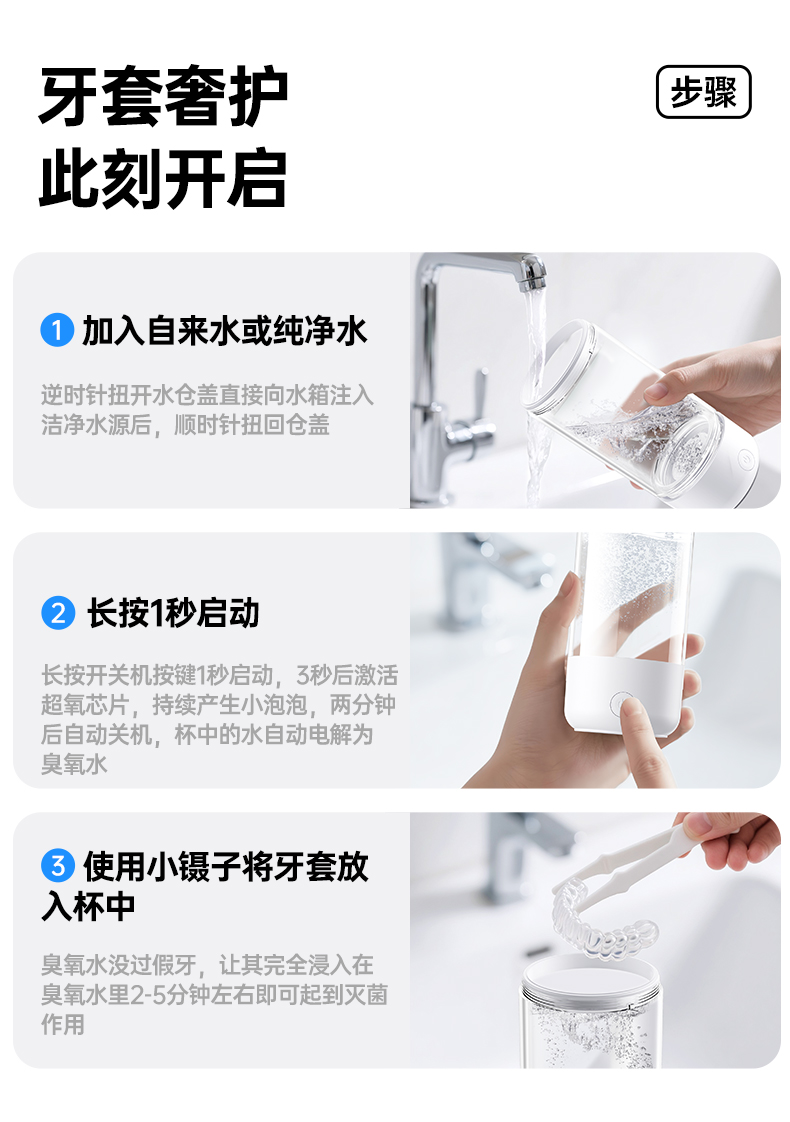 牙套奢护
此刻开启

步骤

1 加入自来水或纯净水

逆时针扭开水仓盖直接向水箱注入洁净水源后，顺时针扭回仓盖

2 长按1秒启动

长按开关机按键1秒启动，3秒后激活超氧芯片，持续产生小泡泡，两分钟后自动关机，杯中的水自动电解为臭氧水

3 使用小镊子将牙套放入杯中

臭氧水没过假牙，让其完全浸入在臭氧水里2-5分钟左右即可起到灭菌作用